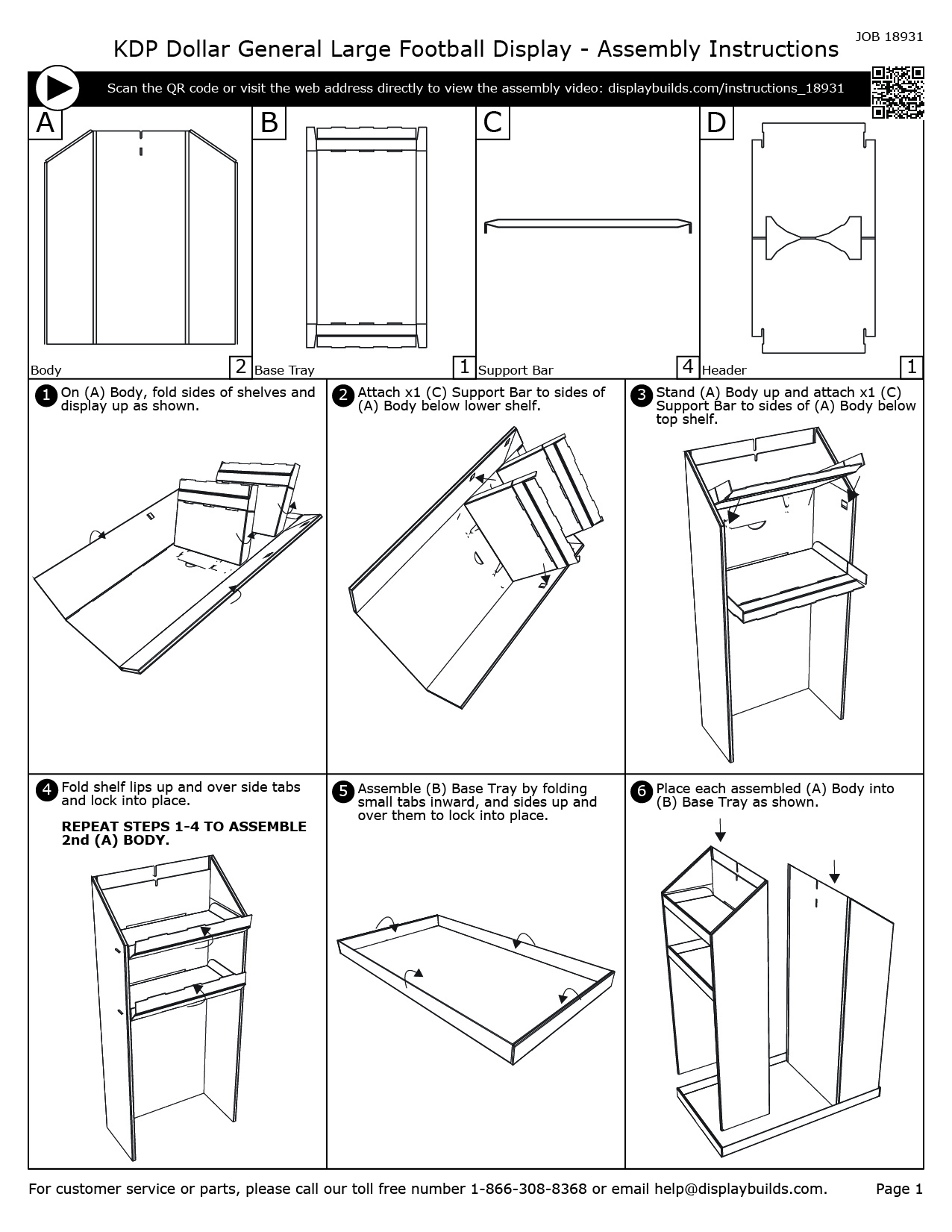 JOB 18931

KDP Dollar General Large Football Display - Assembly Instructions

Scan the QR code or visit the web address directly to view the assembly video: displaybuilds.com/instructions_18931

A
Body
2

B
Base Tray
1

C
Support Bar
4

D
Header
1

1 On (A) Body, fold sides of shelves and display up as shown.

2 Attach x1 (C) Support Bar to sides of (A) Body below lower shelf.

3 Stand (A) Body up and attach x1 (C) Support Bar to sides of (A) Body below top shelf.

4 Fold shelf lips up and over side tabs and lock into place.

REPEAT STEPS 1-4 TO ASSEMBLE 2nd (A) BODY.

5 Assemble (B) Base Tray by folding small tabs inward, and sides up and over them to lock into place.

6 Place each assembled (A) Body into (B) Base Tray as shown.

For customer service or parts, please call our toll free number 1-866-308-8368 or email help@displaybuilds.com.

Page 1