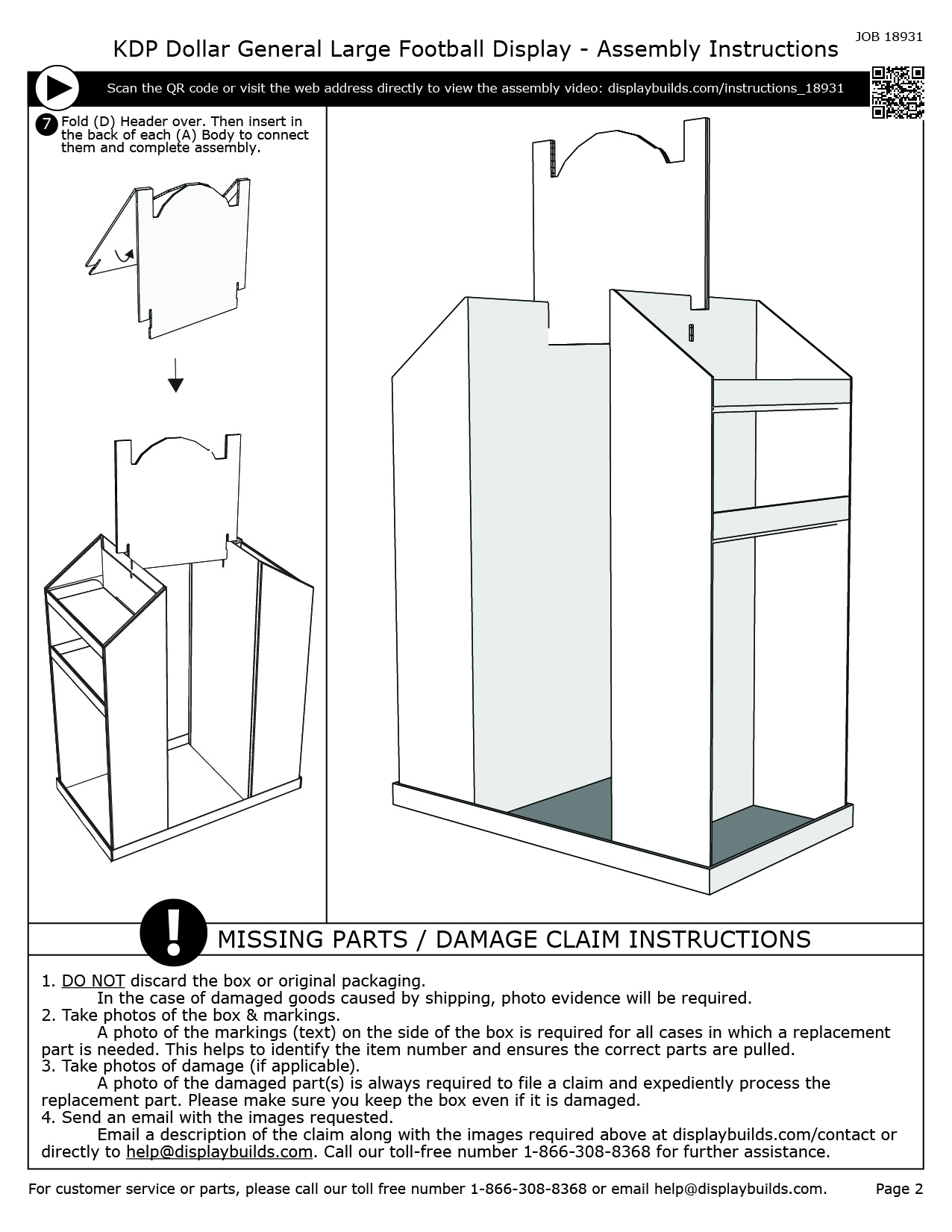 JOB 18931

KDP Dollar General Large Football Display - Assembly Instructions

Scan the QR code or visit the web address directly to view the assembly video: displaybuilds.com/instructions_18931

7 Fold (D) Header over. Then insert in the back of each (A) Body to connect them and complete assembly.

MISSING PARTS / DAMAGE CLAIM INSTRUCTIONS

1. DO NOT discard the box or original packaging.
In the case of damaged goods caused by shipping, photo evidence will be required.
2. Take photos of the box & markings.
A photo of the markings (text) on the side of the box is required for all cases in which a replacement part is needed. This helps to identify the item number and ensures the correct parts are pulled.
3. Take photos of damage (if applicable).
A photo of the damaged part(s) is always required to file a claim and expediently process the replacement part. Please make sure you keep the box even if it is damaged.
4. Send an email with the images requested.
Email a description of the claim along with the images required above at displaybuilds.com/contact or directly to help@displaybuilds.com. Call our toll-free number 1-866-308-8368 for further assistance.

For customer service or parts, please call our toll free number 1-866-308-8368 or email help@displaybuilds.com. Page 2