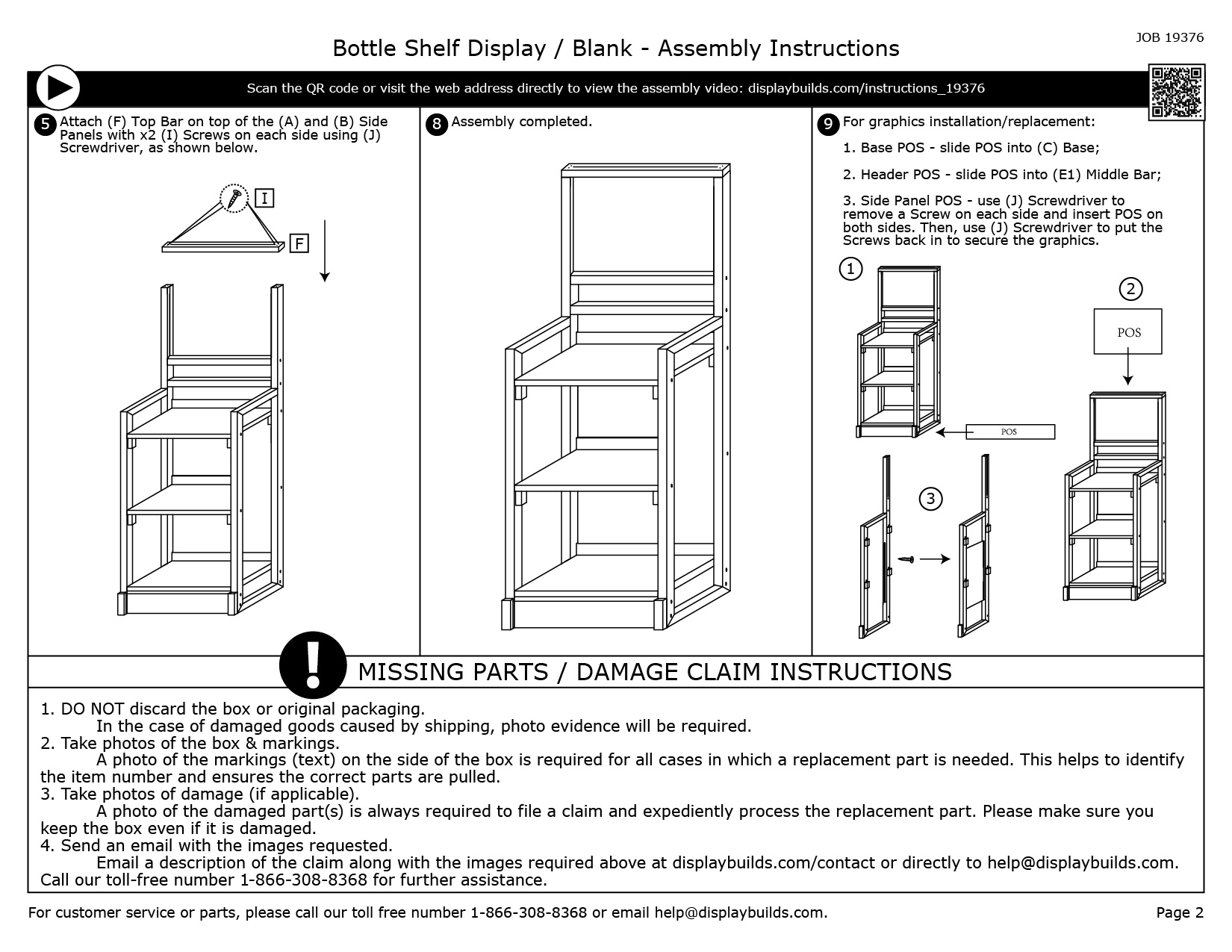 Bottle Shelf Display / Blank - Assembly Instructions

JOB 19376

Scan the QR code or visit the web address directly to view the assembly video: displaybuilds.com/instructions_19376

5 Attach (F) Top Bar on top of the (A) and (B) Side Panels with x2 (I) Screws on each side using (J) Screwdriver, as shown below.

I

F

8 Assembly completed.

9 For graphics installation/replacement:

1. Base POS - slide POS into (C) Base;

2. Header POS - slide POS into (E1) Middle Bar;

3. Side Panel POS - use (J) Screwdriver to remove a Screw on each side and insert POS on both sides. Then, use (J) Screwdriver to put the Screws back in to secure the graphics.

1

2

POS

POS

3

MISSING PARTS / DAMAGE CLAIM INSTRUCTIONS

1. DO NOT discard the box or original packaging.
In the case of damaged goods caused by shipping, photo evidence will be required.
2. Take photos of the box & markings.
A photo of the markings (text) on the side of the box is required for all cases in which a replacement part is needed. This helps to identify the item number and ensures the correct parts are pulled.
3. Take photos of damage (if applicable).
A photo of the damaged part(s) is always required to file a claim and expediently process the replacement part. Please make sure you keep the box even if it is damaged.
4. Send an email with the images requested.
Email a description of the claim along with the images required above at displaybuilds.com/contact or directly to help@displaybuilds.com. Call our toll-free number 1-866-308-8368 for further assistance.

For customer service or parts, please call our toll free number 1-866-308-8368 or email help@displaybuilds.com.

Page 2